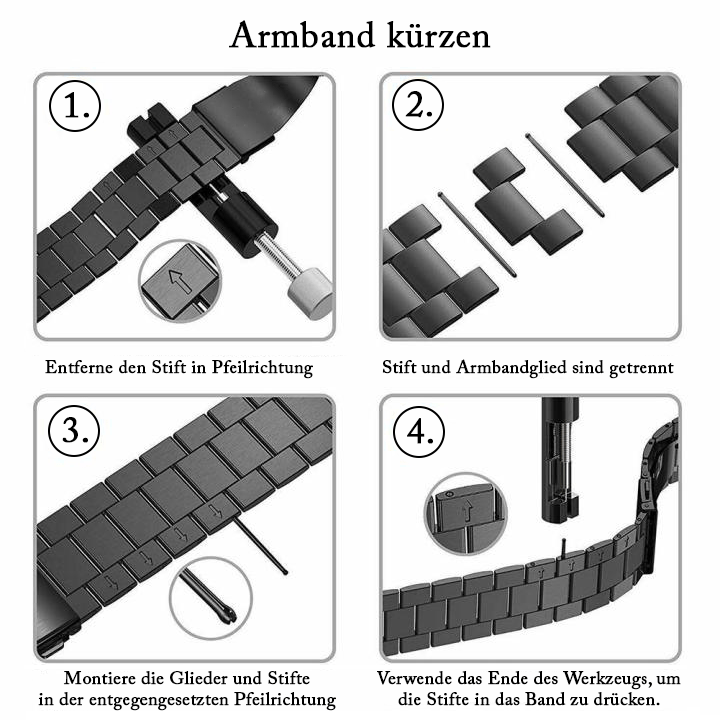 Armband kürzen

1.

Entferne den Stift in Pfeilrichtung

2.

Stift und Armbandglied sind getrennt

3.

Montiere die Glieder und Stifte in der entgegengesetzten Pfeilrichtung

4.

Verwende das Ende des Werkzeugs, um die Stifte in das Band zu drücken.